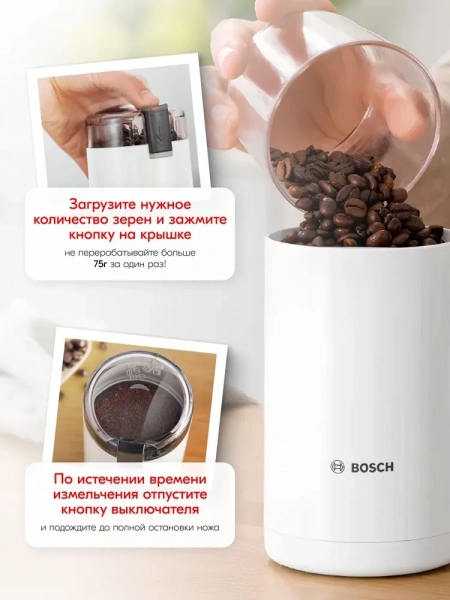 Загрузите нужное количество зерен и зажмите кнопку на крышке

не перерабатывайте больше 75г за один раз!

По истечении времени измельчения отпустите кнопку выключателя

и подождите до полной остановки ножа

BOSCH