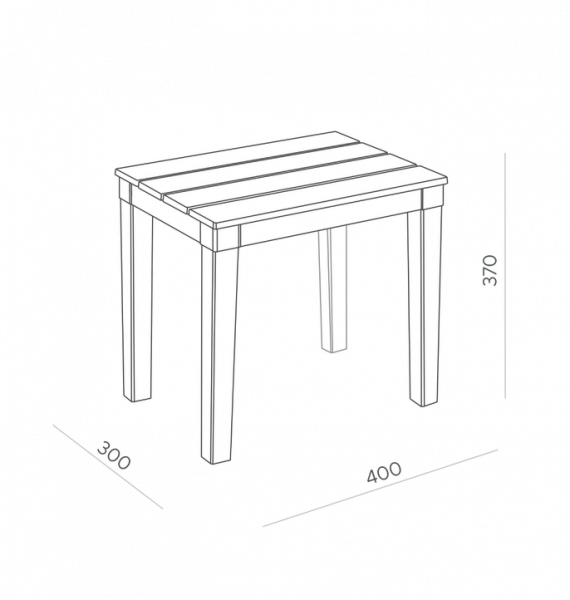 370

300

400